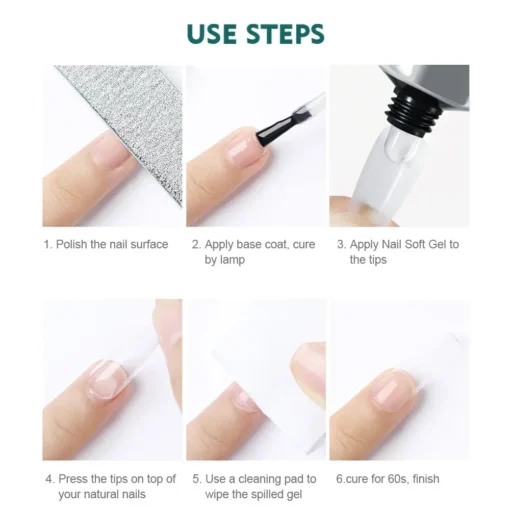 USE STEPS

1. Polish the nail surface

2. Apply base coat, cure by lamp

3. Apply Nail Soft Gel to the tips

4. Press the tips on top of your natural nails

5. Use a cleaning pad to wipe the spilled gel

6.cure for 60s, finish